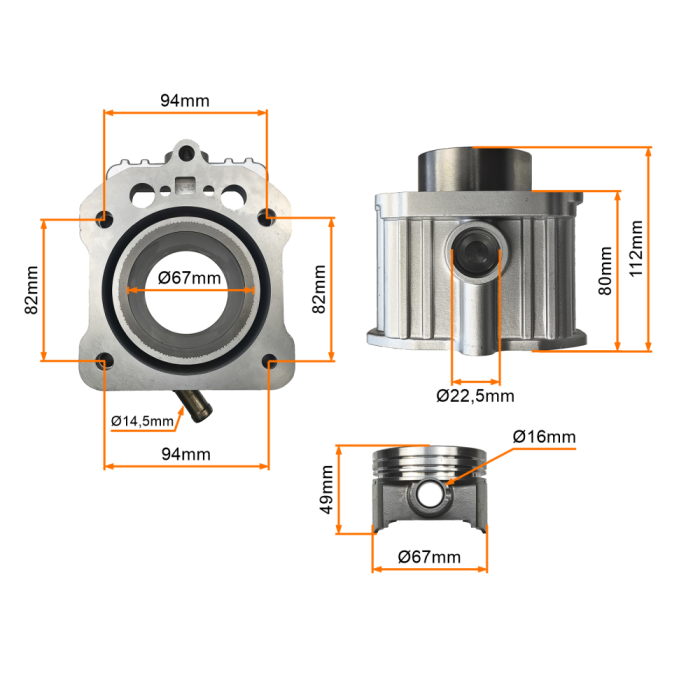 94mm

82mm

Ø67mm

82mm

Ø14,5mm

94mm

80mm

112mm

Ø22,5mm

Ø16mm

49mm

Ø67mm